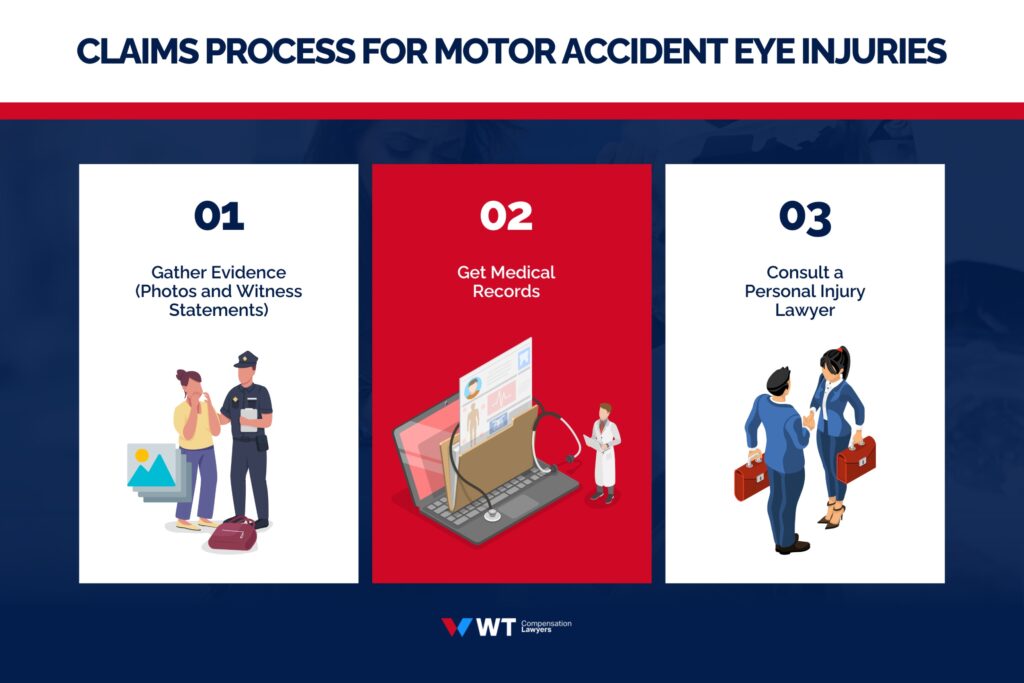 CLAIMS PROCESS FOR MOTOR ACCIDENT EYE INJURIES

01

Gather Evidence (Photos and Witness Statements)

02

Get Medical Records

03

Consult a Personal Injury Lawyer

WT Compensation Lawyers